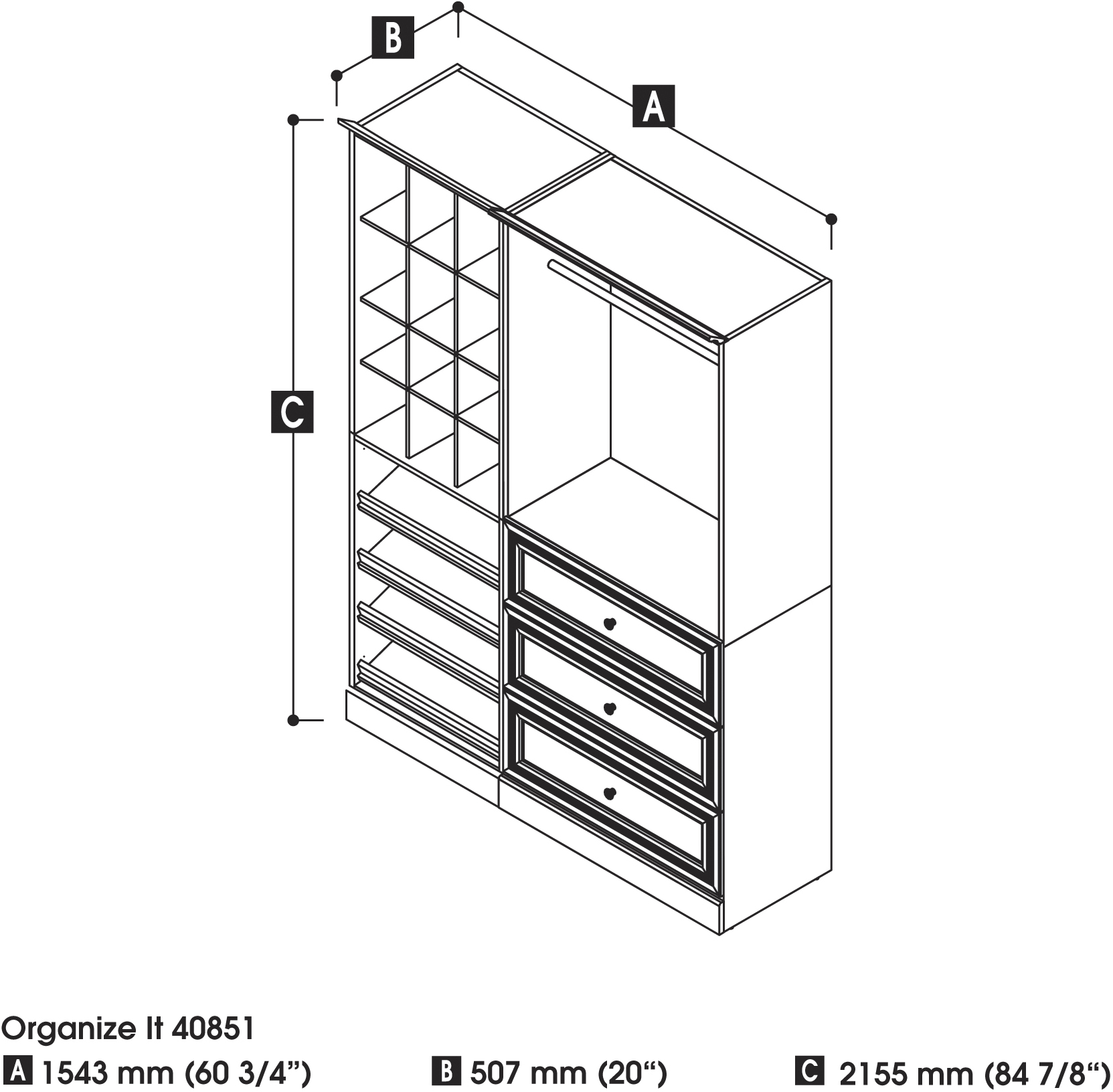 B

A

C

Organize It 40851

A 1543 mm (60 3/4”)

B 507 mm (20“)

C 2155 mm (84 7/8“)