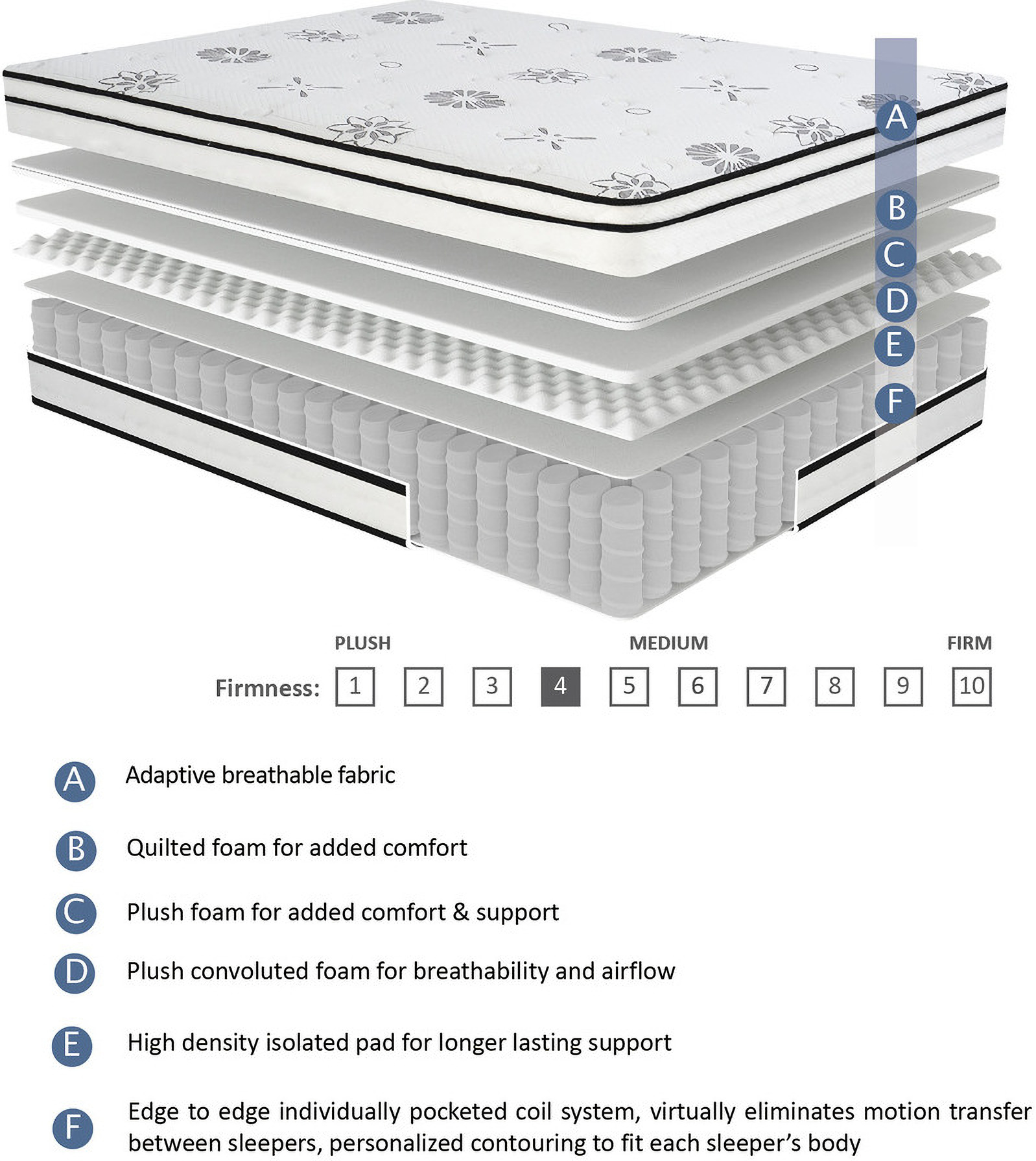 A
B
C
D
E
F

PLUSH
MEDIUM
FIRM

Firmness: 1 2 3 4 5 6 7 8 9 10

A Adaptive breathable fabric

B Quilted foam for added comfort

C Plush foam for added comfort & support

D Plush convoluted foam for breathability and airflow

E High density isolated pad for longer lasting support

F Edge to edge individually pocketed coil system, virtually eliminates motion transfer between sleepers, personalized contouring to fit each sleeper's body